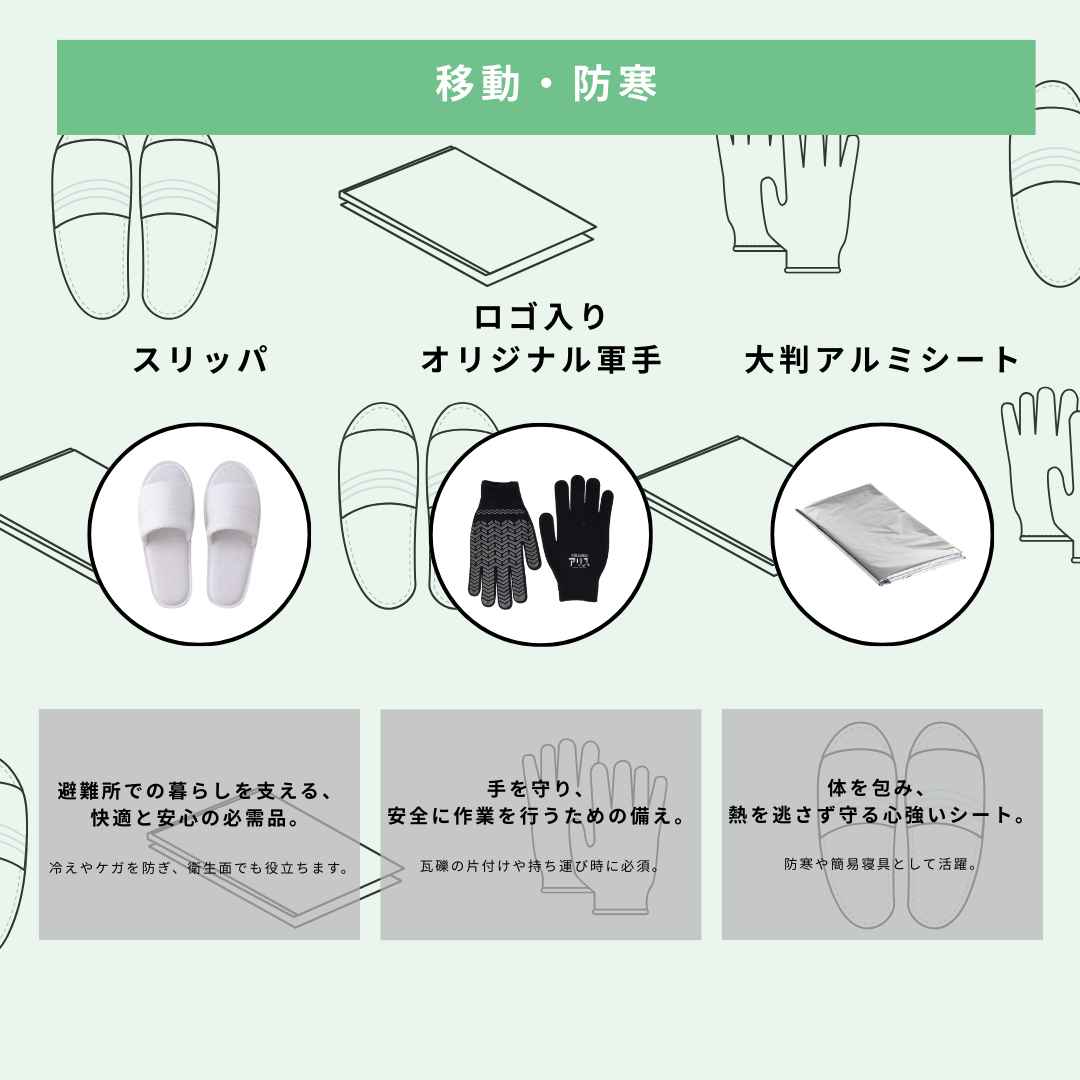 移動・防寒

スリッパ

ロゴ入り
オリジナル軍手

大判アルミシート

アリス

避難所での暮らしを支える、
快適と安心の必需品。

冷えやケガを防ぎ、衛生面でも役立ちます。

手を守り、
安全に作業を行うための備え。

瓦礫の片付けや持ち運び時に必須。

体を包み、
熱を逃さず守る心強いシート。

防寒や簡易寝具として活躍。